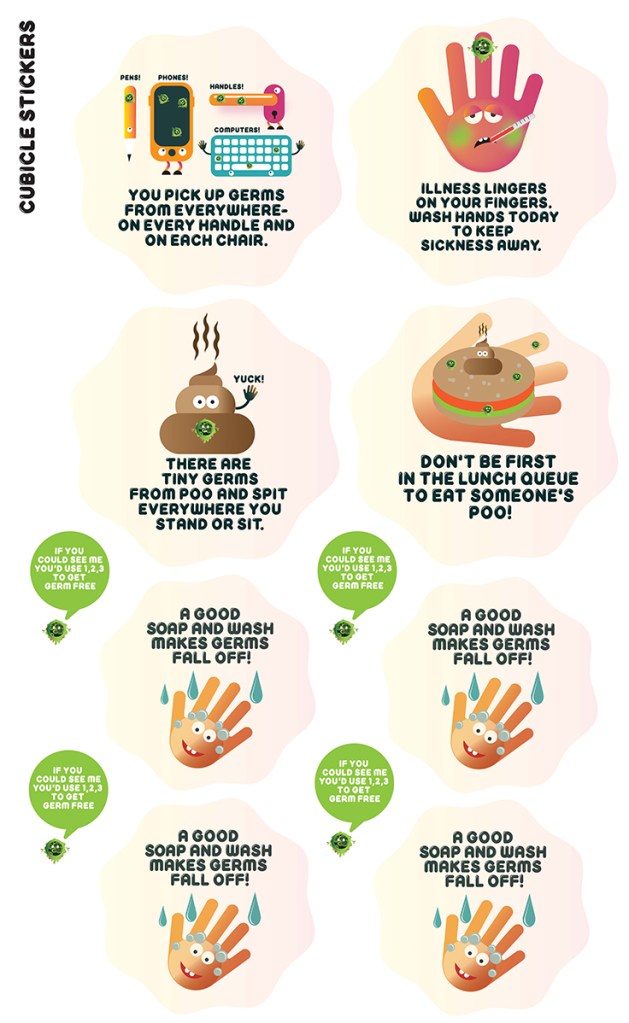 CUBICLE STICKERS

PENS! PHONES! HANDLES! COMPUTERS!

YOU PICK UP GERMS FROM EVERYWHERE- ON EVERY HANDLE AND ON EACH CHAIR.

ILLNESS LINGERS ON YOUR FINGERS. WASH HANDS TODAY TO KEEP SICKNESS AWAY.

YUCK!

THERE ARE TINY GERMS FROM POO AND SPIT EVERYWHERE YOU STAND OR SIT.

DON'T BE FIRST IN THE LUNCH QUEUE TO EAT SOMEONE'S POO!

IF YOU COULD SEE ME YOU'D USE 1,2,3 TO GET GERM FREE

A GOOD SOAP AND WASH MAKES GERMS FALL OFF!

IF YOU COULD SEE ME YOU'D USE 1,2,3 TO GET GERM FREE

A GOOD SOAP AND WASH MAKES GERMS FALL OFF!

IF YOU COULD SEE ME YOU'D USE 1,2,3 TO GET GERM FREE

A GOOD SOAP AND WASH MAKES GERMS FALL OFF!

IF YOU COULD SEE ME YOU'D USE 1,2,3 TO GET GERM FREE

A GOOD SOAP AND WASH MAKES GERMS FALL OFF!